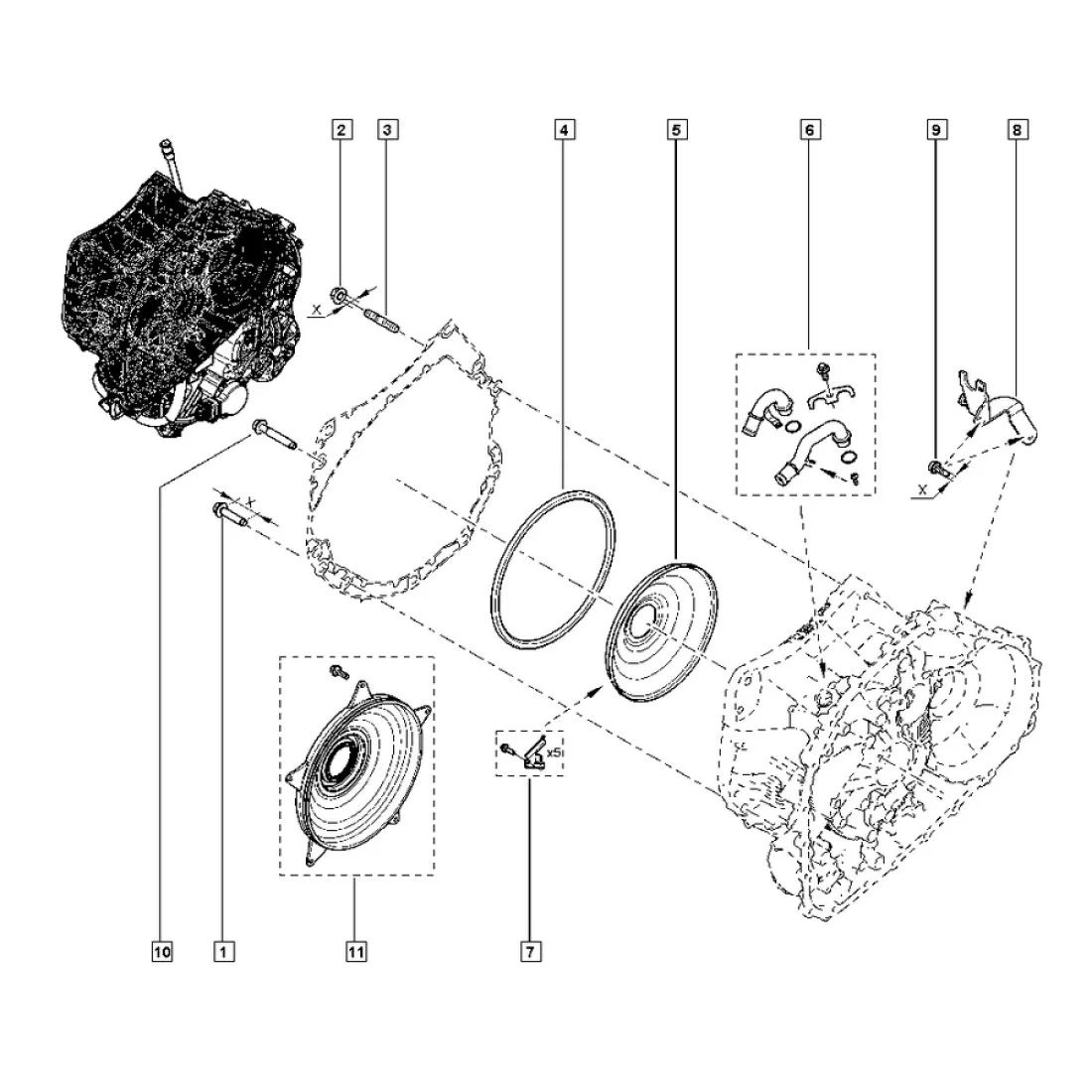 2
3
4
5
6
9
8
X
X
X
x5
10
1
11
7