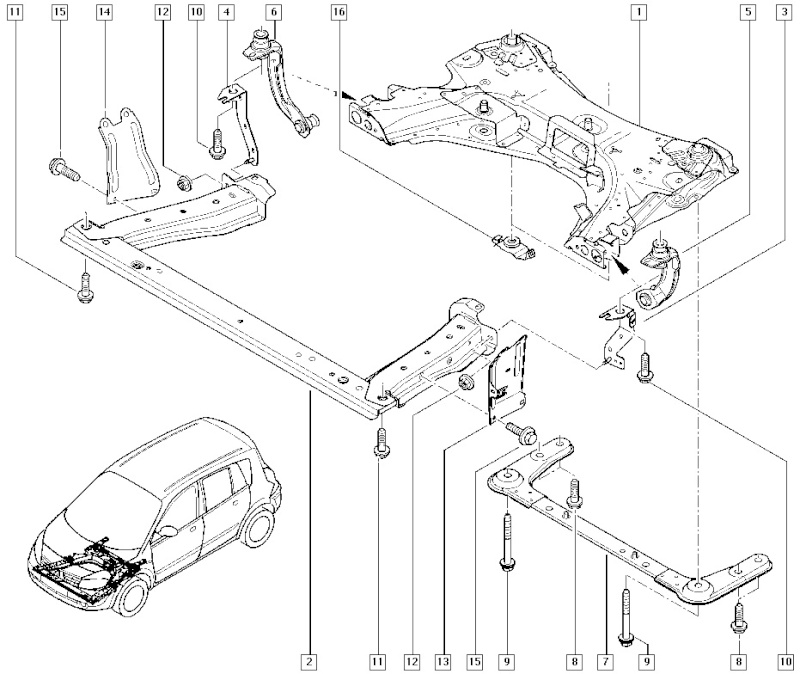 11 15 14 12 10 4 6 16 1 5 3

2 11 12 13 15 9 8 7 9 8 10